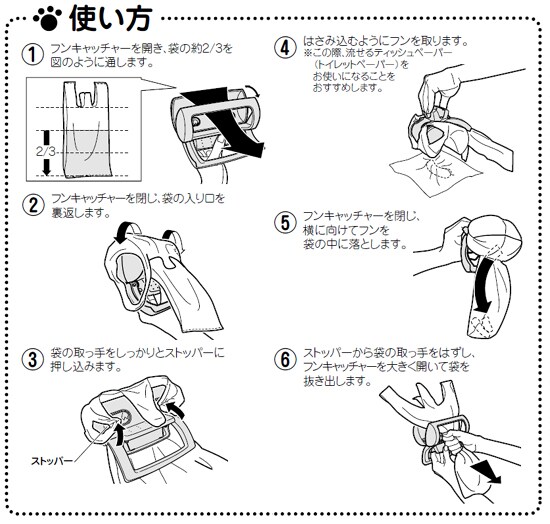 使い方

① フンキャッチャーを開き、袋の約2/3を図のように通します。

2/3

② フンキャッチャーを閉じ、袋の入り口を裏返します。

③ 袋の取っ手をしっかりとストッパーに押し込みます。

ストッパー

④ はさみ込むようにフンを取ります。
※この際、流せるティッシュペーパー（トイレットペーパー）をお使いになることをおすすめします。

⑤ フンキャッチャーを閉じ、横に向けてフンを袋の中に落とします。

⑥ ストッパーから袋の取っ手をはずし、フンキャッチャーを大きく開いて袋を抜き出します。