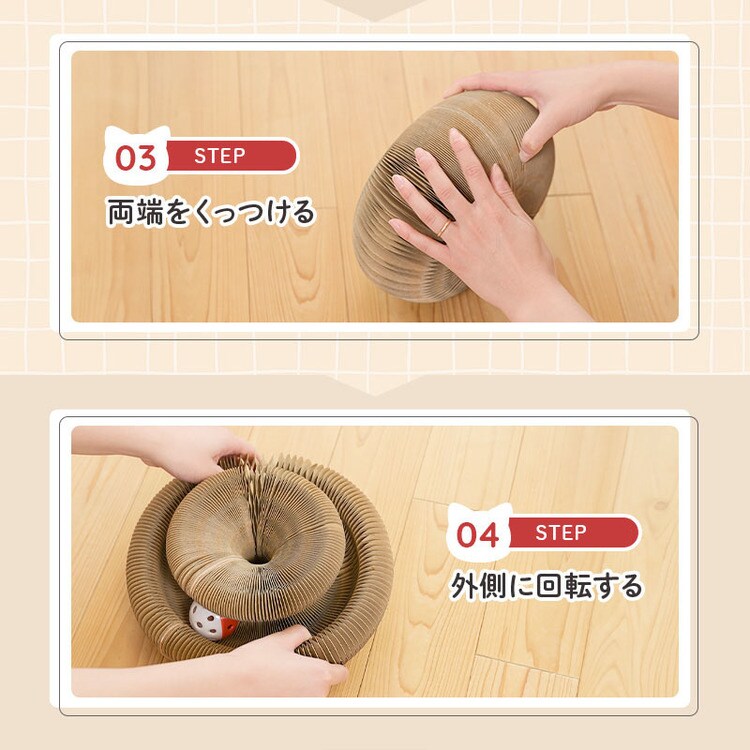 03 STEP
両端をくっつける

04 STEP
外側に回転する