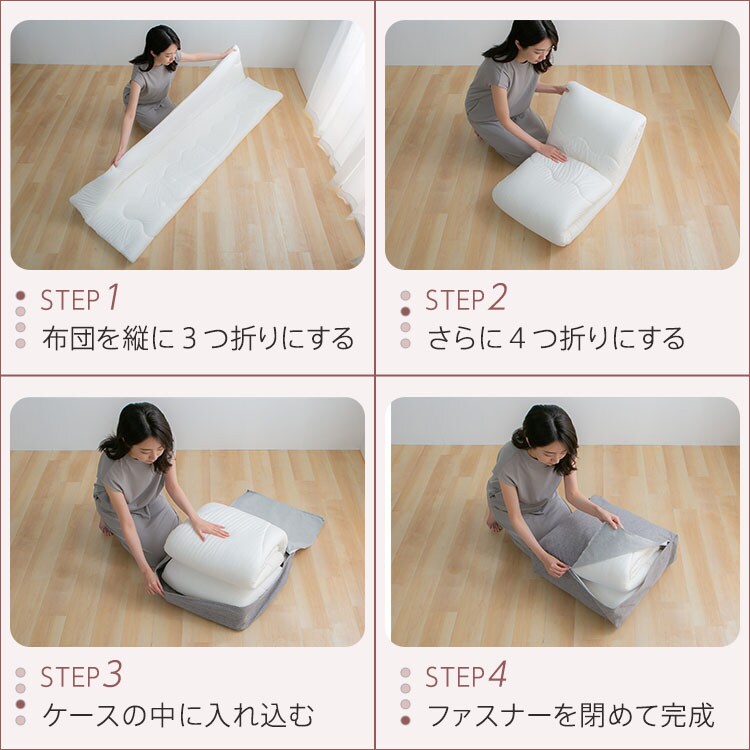 STEP 1
布団を縦に３つ折りにする

STEP 2
さらに４つ折りにする

STEP 3
ケースの中に入れ込む

STEP 4
ファスナーを閉めて完成