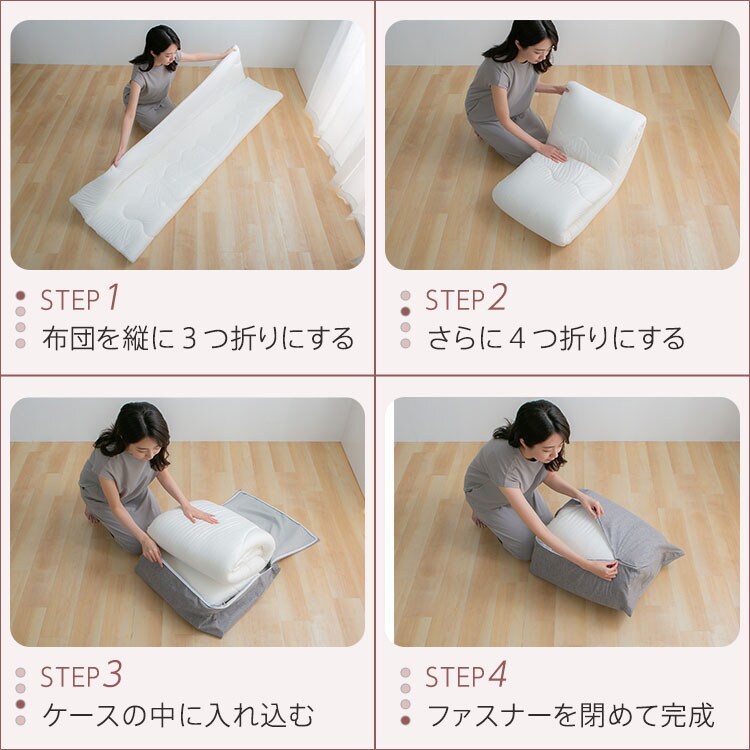 STEP 1
布団を縦に３つ折りにする

STEP 2
さらに４つ折りにする

STEP 3
ケースの中に入れ込む

STEP 4
ファスナーを閉めて完成