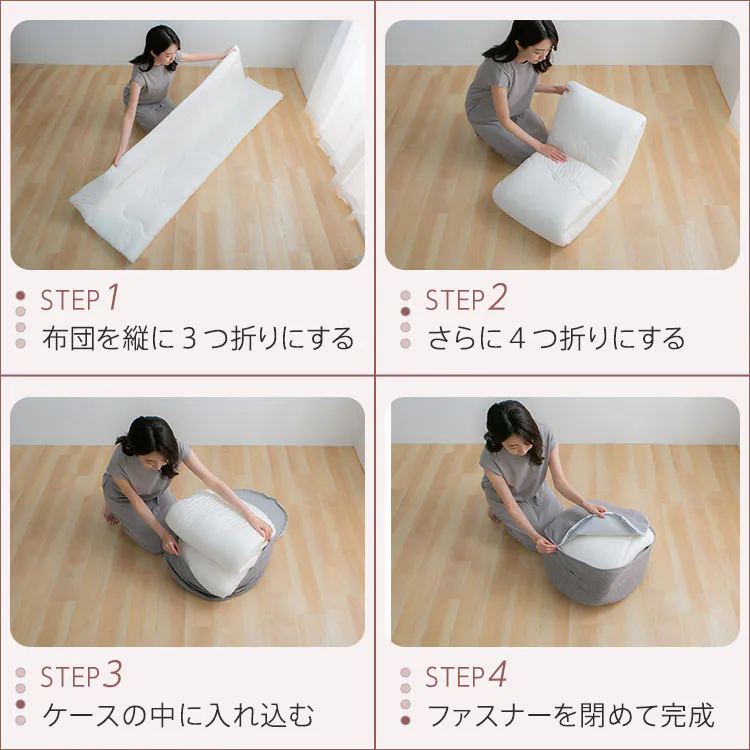 STEP 1
布団を縦に３つ折りにする

STEP 2
さらに４つ折りにする

STEP 3
ケースの中に入れ込む

STEP 4
ファスナーを閉めて完成