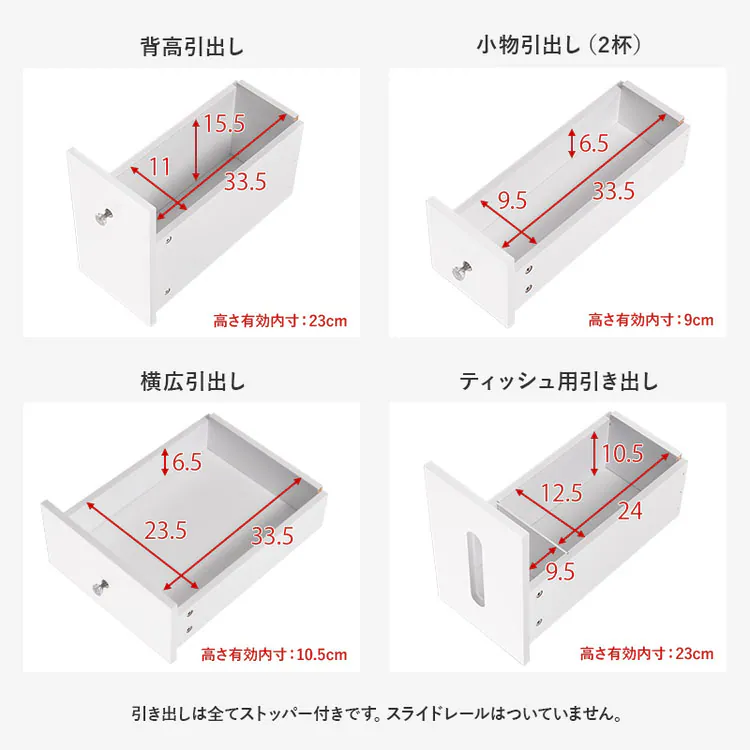 背高引出し

15.5
11
33.5
高さ有効内寸：23cm

小物引出し（2杯）

6.5
9.5
33.5
高さ有効内寸：9cm

横広引出し

6.5
23.5
33.5
高さ有効内寸：10.5cm

ティッシュ用引き出し

10.5
12.5
24
9.5
高さ有効内寸：23cm

引き出しは全てストッパー付きです。スライドレールはついていません。