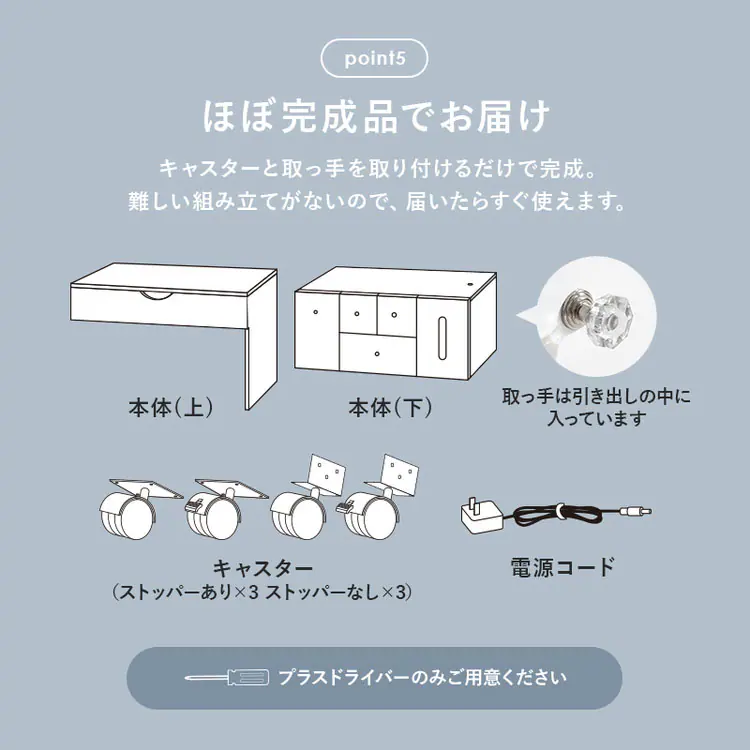 point5

ほぼ完成品でお届け

キャスターと取っ手を取り付けるだけで完成。
難しい組み立てがないので、届いたらすぐ使えます。

本体(上)

本体(下)

取っ手は引き出しの中に入っています

キャスター
(ストッパーあり×3 ストッパーなし×3)

電源コード

プラスドライバーのみご用意ください