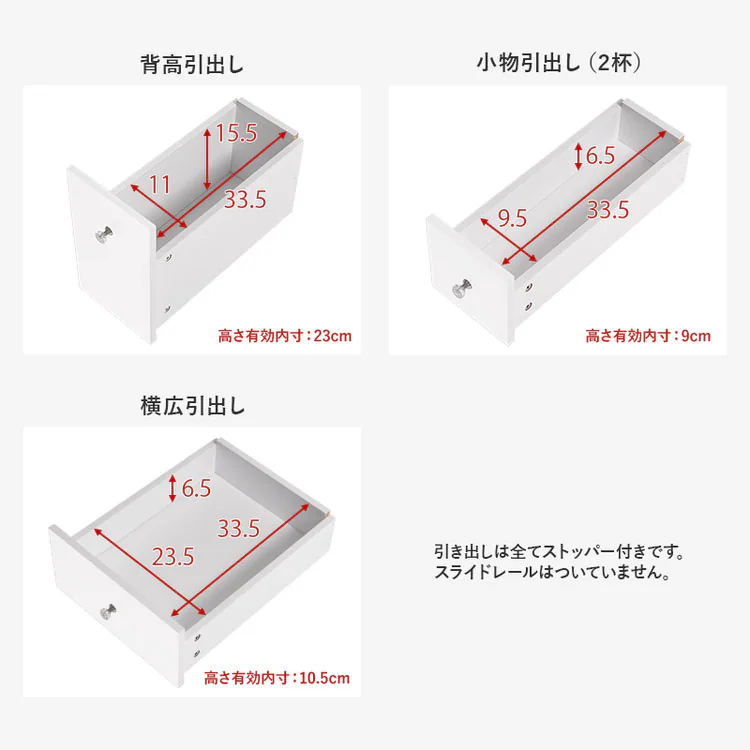 背高引出し

15.5
11
33.5
高さ有効内寸：23cm

小物引出し（2杯）

6.5
9.5
33.5
高さ有効内寸：9cm

横広引出し

6.5
33.5
23.5
高さ有効内寸：10.5cm

引き出しは全てストッパー付きです。
スライドレールはついていません。