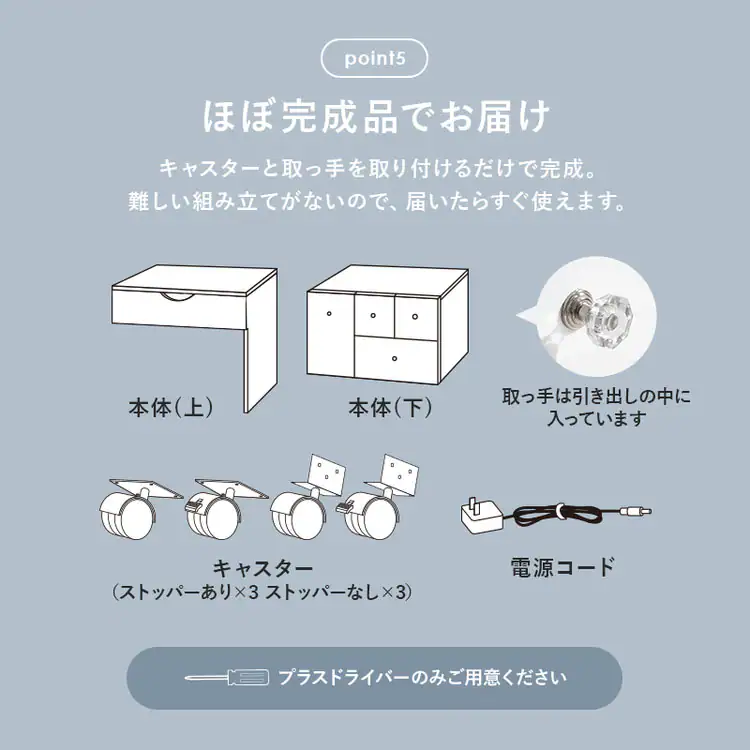 point5

ほぼ完成品でお届け

キャスターと取っ手を取り付けるだけで完成。
難しい組み立てがないので、届いたらすぐ使えます。

本体(上)

本体(下)

取っ手は引き出しの中に入っています

キャスター
(ストッパーあり×3 ストッパーなし×3)

電源コード

プラスドライバーのみご用意ください