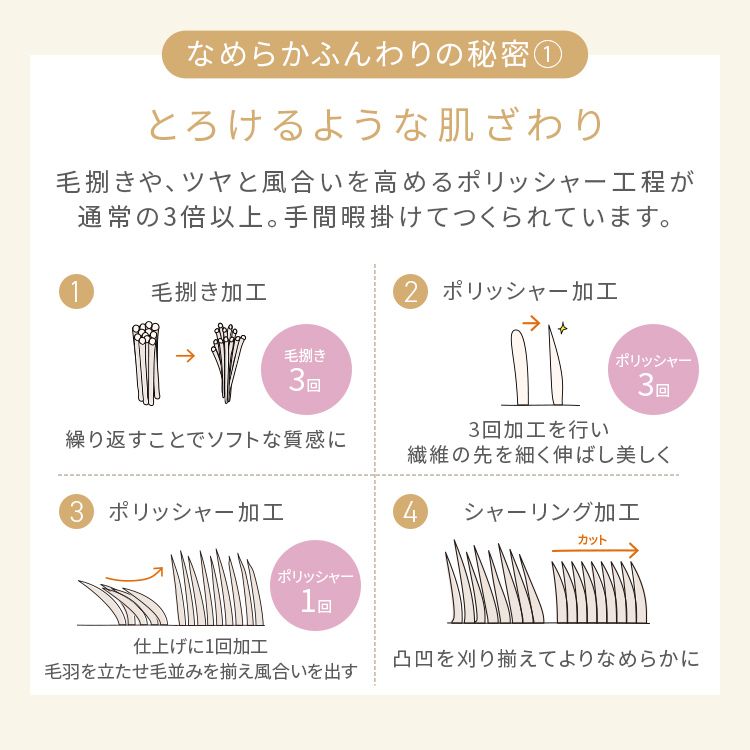 なめらかふんわりの秘密①

とろけるような肌ざわり

毛捌きや、ツヤと風合いを高めるポリッシャー工程が通常の3倍以上。手間暇掛けてつくられています。

1 毛捌き加工

毛捌き 3回

繰り返すことでソフトな質感に

2 ポリッシャー加工

ポリッシャー 3回

3回加工を行い
繊維の先を細く伸ばし美しく

3 ポリッシャー加工

ポリッシャー 1回

仕上げに1回加工
毛羽を立たせ毛並みを揃え風合いを出す

4 シャーリング加工

カット

凸凹を刈り揃えてよりなめらかに