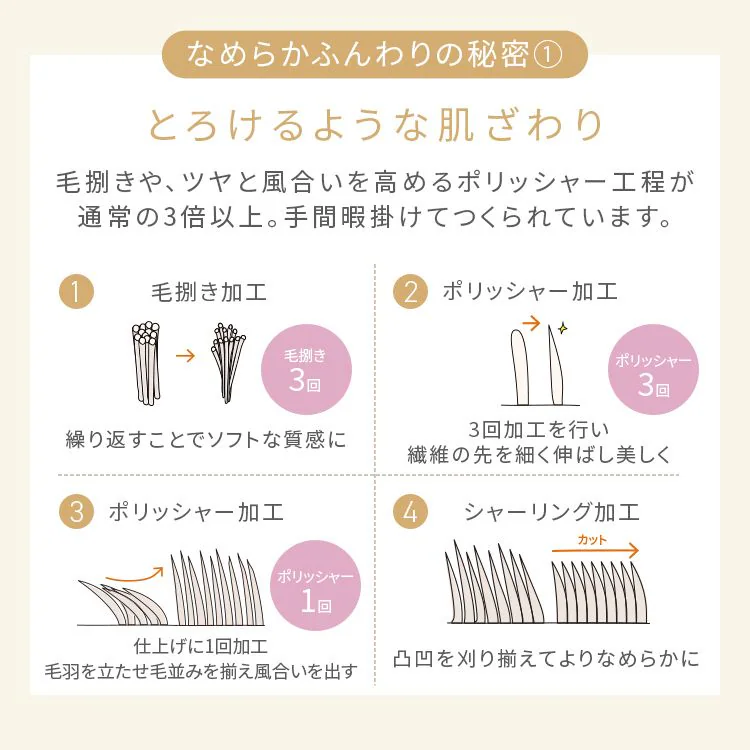 なめらかふんわりの秘密①

とろけるような肌ざわり

毛捌きや、ツヤと風合いを高めるポリッシャー工程が通常の3倍以上。手間暇掛けてつくられています。

1 毛捌き加工

毛捌き 3回

繰り返すことでソフトな質感に

2 ポリッシャー加工

ポリッシャー 3回

3回加工を行い 繊維の先を細く伸ばし美しく

3 ポリッシャー加工

ポリッシャー 1回

仕上げに1回加工 毛羽を立たせ毛並みを揃え風合いを出す

4 シャーリング加工

カット

凸凹を刈り揃えてよりなめらかに