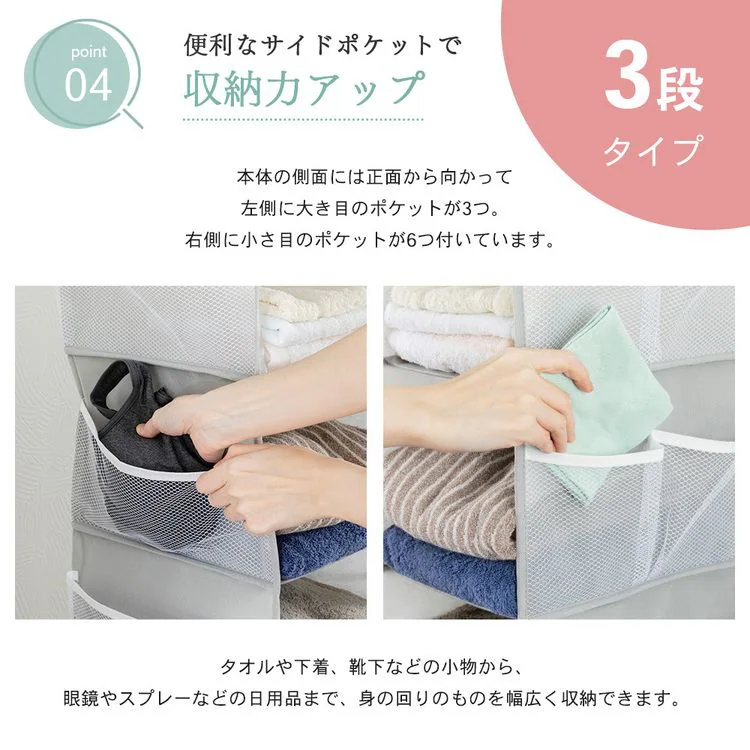 point
04

便利なサイドポケットで
収納力アップ

3段
タイプ

本体の側面には正面から向かって
左側に大き目のポケットが3つ。
右側に小さ目のポケットが6つ付いています。

タオルや下着、靴下などの小物から、
眼鏡やスプレーなどの日用品まで、身の回りのものを幅広く収納できます。