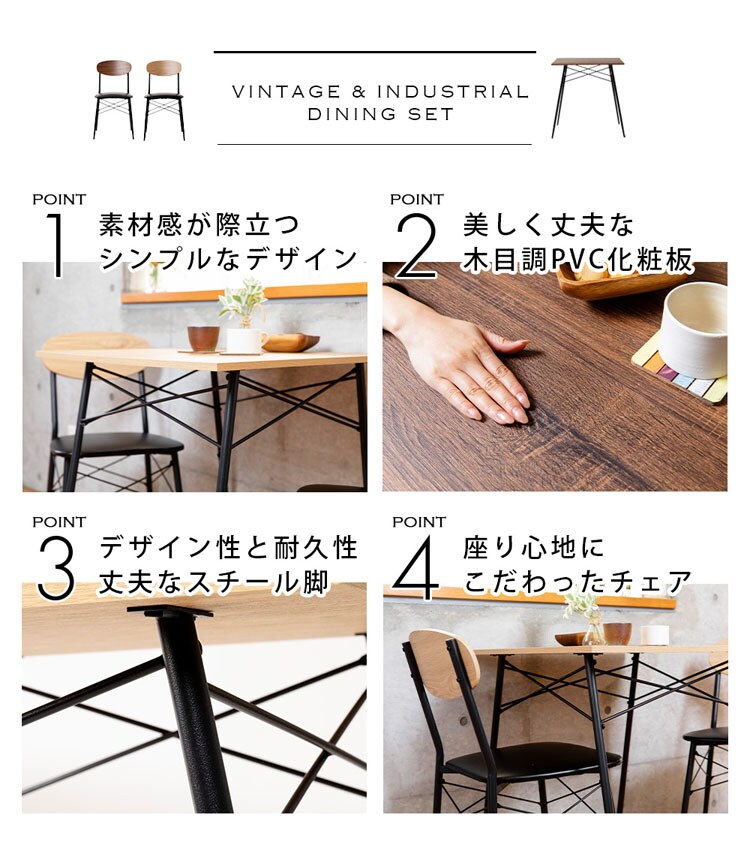 VINTAGE & INDUSTRIAL
DINING SET

POINT
1
素材感が際立つ
シンプルなデザイン

POINT
2
美しく丈夫な
木目調PVC化粧板

POINT
3
デザイン性と耐久性
丈夫なスチール脚

POINT
4
座り心地に
こだわったチェア