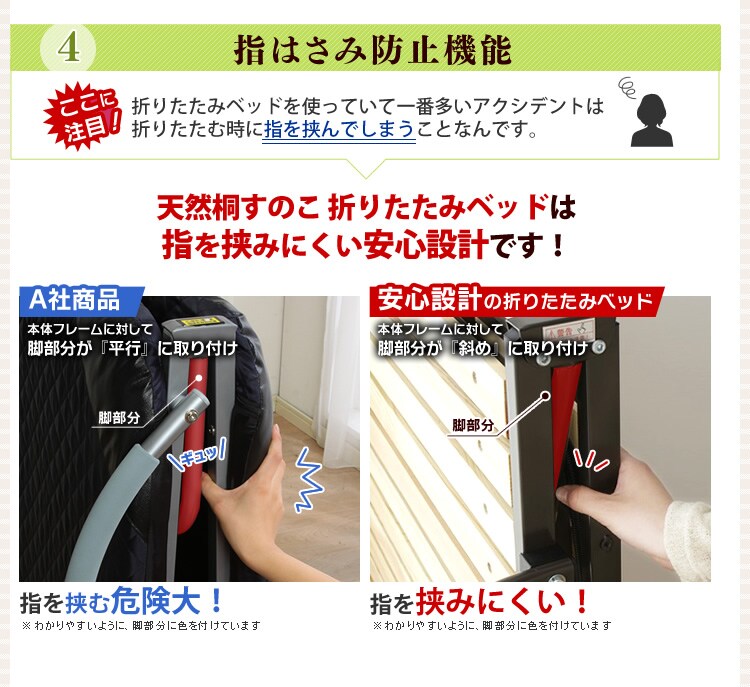 4 指はさみ防止機能

ここに注目！

折りたたみベッドを使っていて一番多いアクシデントは折りたたむ時に指を挟んでしまうことなんです。

天然桐すのこ 折りたたみベッドは
指を挟みにくい安心設計です！

A社商品

本体フレームに対して
脚部分が『平行』に取り付け

脚部分

ギュッ

指を挟む危険大！
※わかりやすいように、脚部分に色を付けています

安心設計の折りたたみベッド

本体フレームに対して
脚部分が『斜め』に取り付け

脚部分

指を挟みにくい！
※わかりやすいように、脚部分に色を付けています