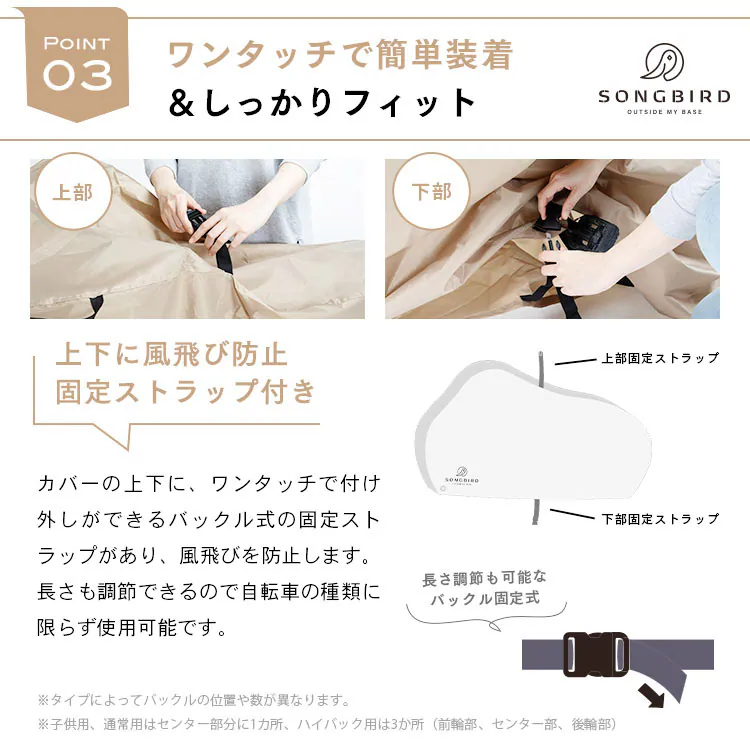 POINT 03

ワンタッチで簡単装着
&しっかりフィット

SONGBIRD
OUTSIDE MY BASE

上部

下部

上下に風飛び防止
固定ストラップ付き

上部固定ストラップ

SONGBIRD

下部固定ストラップ

カバーの上下に、ワンタッチで付け外しができるバックル式の固定ストラップがあり、風飛びを防止します。長さも調節できるので自転車の種類に限らず使用可能です。

長さ調節も可能な
バックル固定式

※タイプによってバックルの位置や数が異なります。
※子供用、通常用はセンター部分に1カ所、ハイバック用は3か所（前輪部、センター部、後輪部）