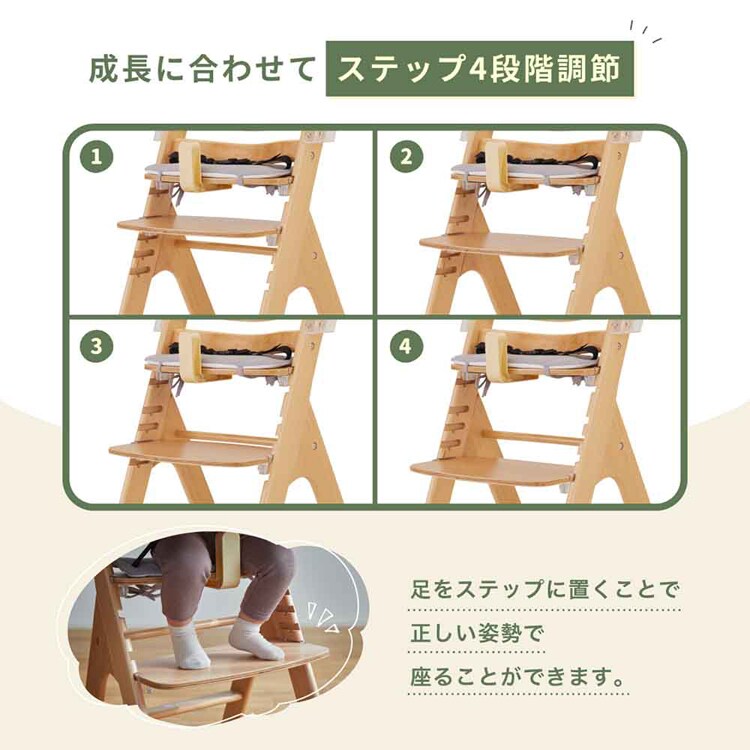 成長に合わせて ステップ4段階調節

1

2

3

4

足をステップに置くことで
正しい姿勢で
座ることができます。