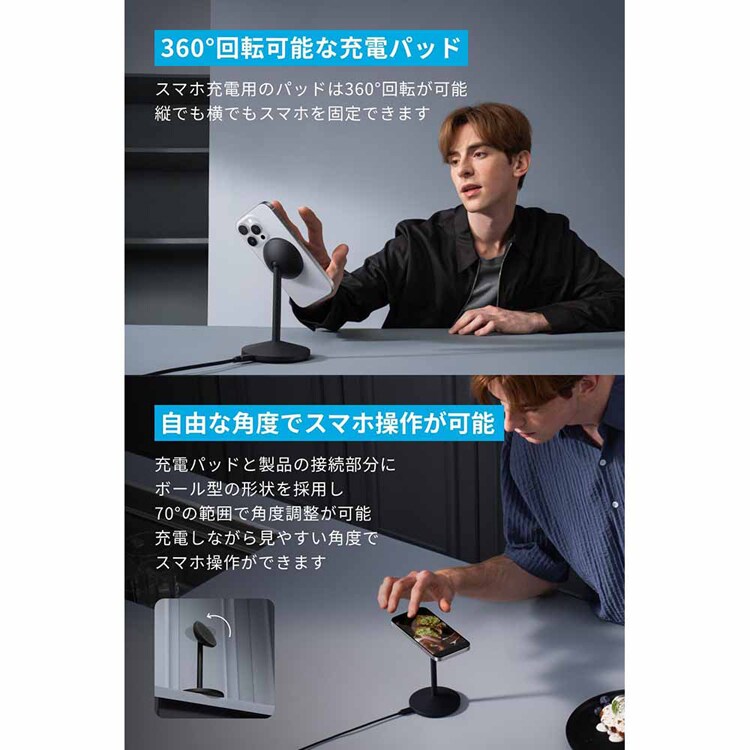 360°回転可能な充電パッド

スマホ充電用のパッドは360°回転が可能
縦でも横でもスマホを固定できます

自由な角度でスマホ操作が可能

充電パッドと製品の接続部分に
ボール型の形状を採用し
70°の範囲で角度調整が可能
充電しながら見やすい角度で
スマホ操作ができます