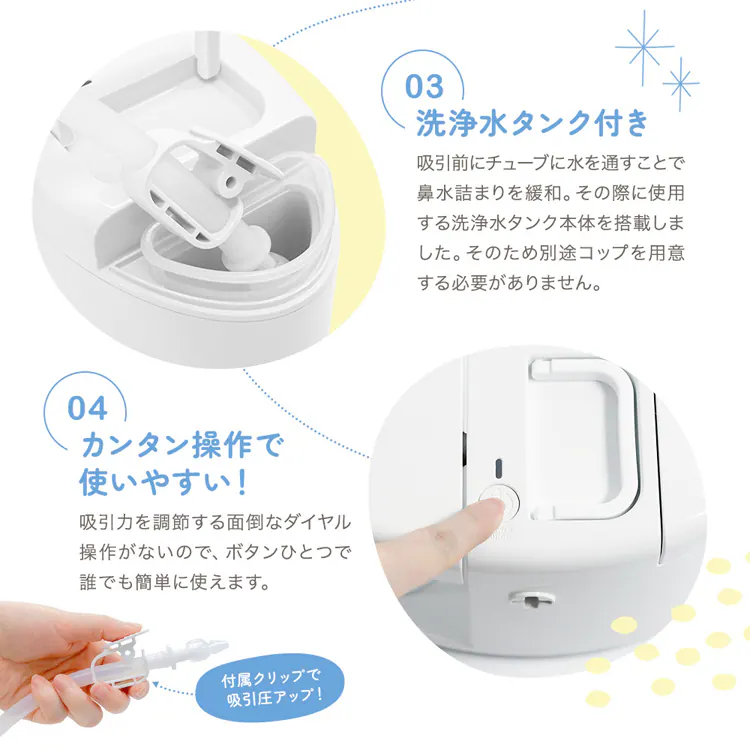 03
洗浄水タンク付き

吸引前にチューブに水を通すことで鼻水詰まりを緩和。その際に使用する洗浄水タンク本体を搭載しました。そのため別途コップを用意する必要がありません。

04
カンタン操作で使いやすい！

吸引力を調節する面倒なダイヤル操作がないので、ボタンひとつで誰でも簡単に使えます。

付属クリップで吸引圧アップ！