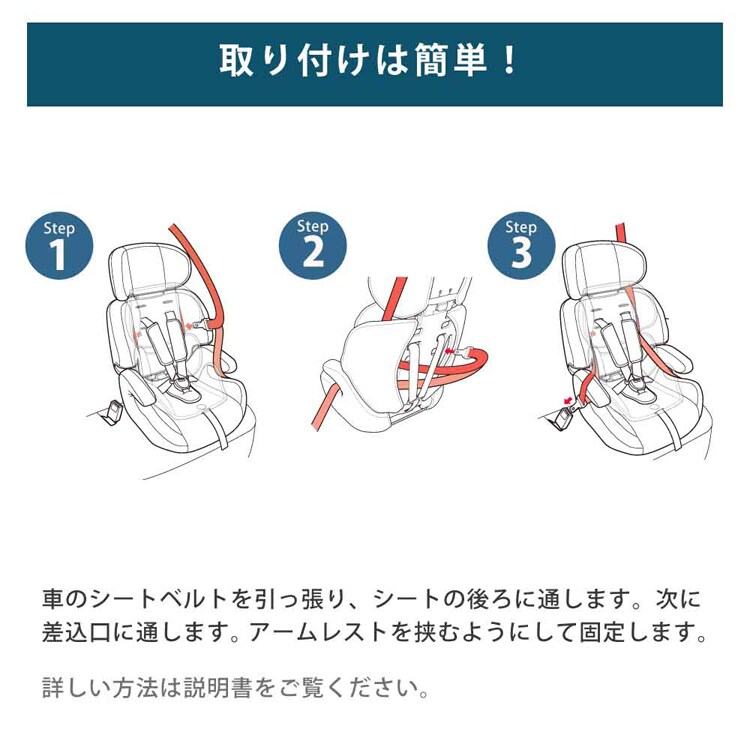 取り付けは簡単！

Step 1

Step 2

Step 3

車のシートベルトを引っ張り、シートの後ろに通します。次に差込口に通します。アームレストを挟むようにして固定します。

詳しい方法は説明書をご覧ください。