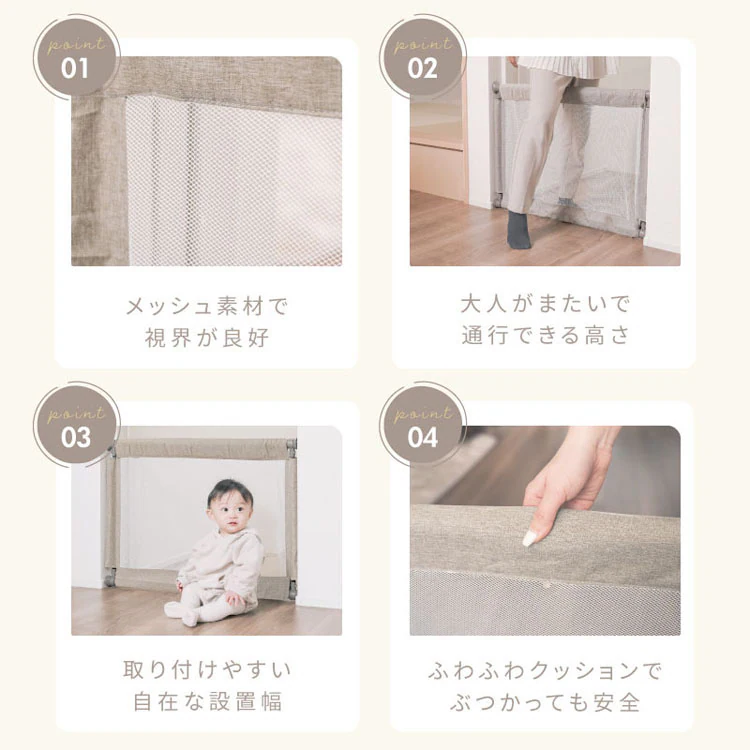 point
01

メッシュ素材で
視界が良好

point
02

大人がまたいで
通行できる高さ

point
03

取り付けやすい
自在な設置幅

point
04

ふわふわクッションで
ぶつかっても安全