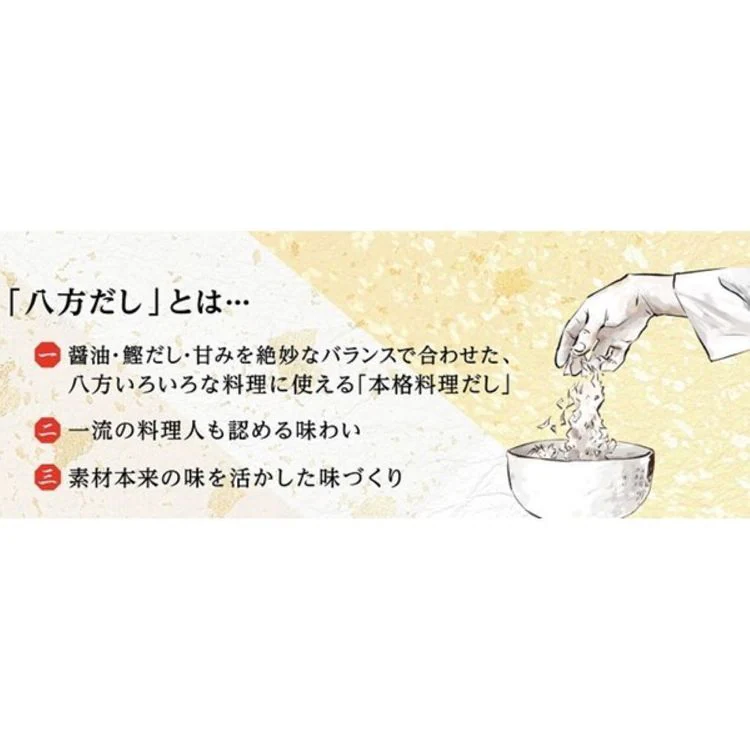 「八方だし」とは…

一 醤油・鰹だし・甘みを絶妙なバランスで合わせた、八方いろいろな料理に使える「本格料理だし」

二 一流の料理人も認める味わい

三 素材本来の味を活かした味づくり