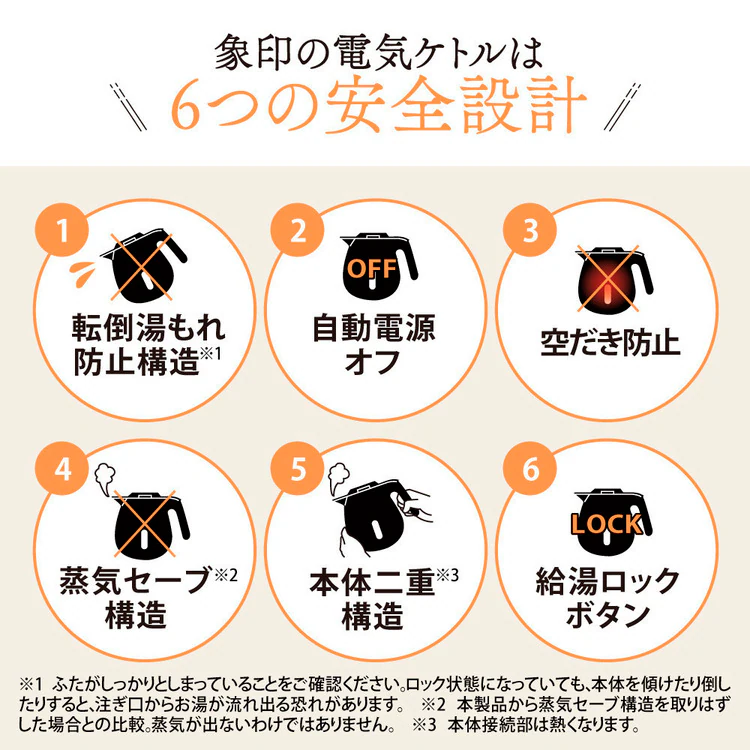 象印の電気ケトルは
6つの安全設計

1
転倒湯もれ防止構造※1

2
OFF
自動電源オフ

3
空だき防止

4
蒸気セーブ※2構造

5
本体二重※3構造

6
LOCK
給湯ロックボタン

※1 ふたがしっかりとしまっていることをご確認ください。ロック状態になっていても、本体を傾けたり倒したりすると、注ぎ口からお湯が流れ出る恐れがあります。 ※2 本製品から蒸気セーブ構造を取りはずした場合との比較。蒸気が出ないわけではありません。 ※3 本体接続部は熱くなります。