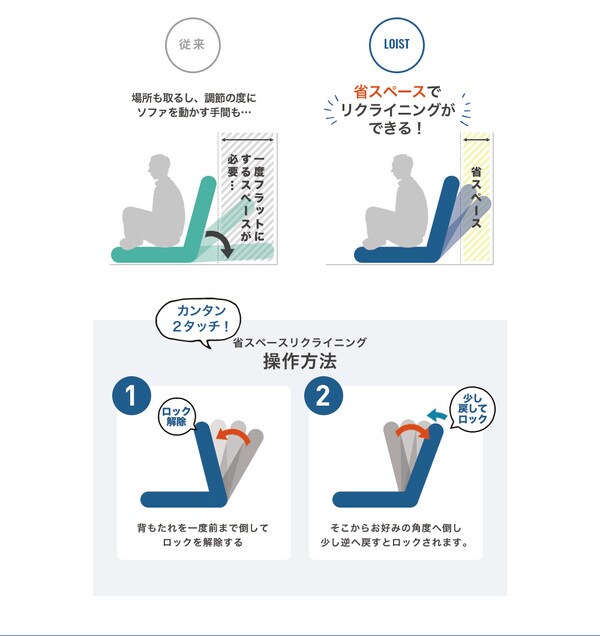 従来

場所も取るし、調節の度にソファを動かす手間も…

一度フラットにするスペースが必要…

LOIST

省スペースでリクライニングができる！

省スペース

カンタン2タッチ！

省スペースリクライニング
操作方法

1

ロック解除

背もたれを一度前まで倒してロックを解除する

2

少し戻してロック

そこからお好みの角度へ倒し少し逆へ戻すとロックされます。