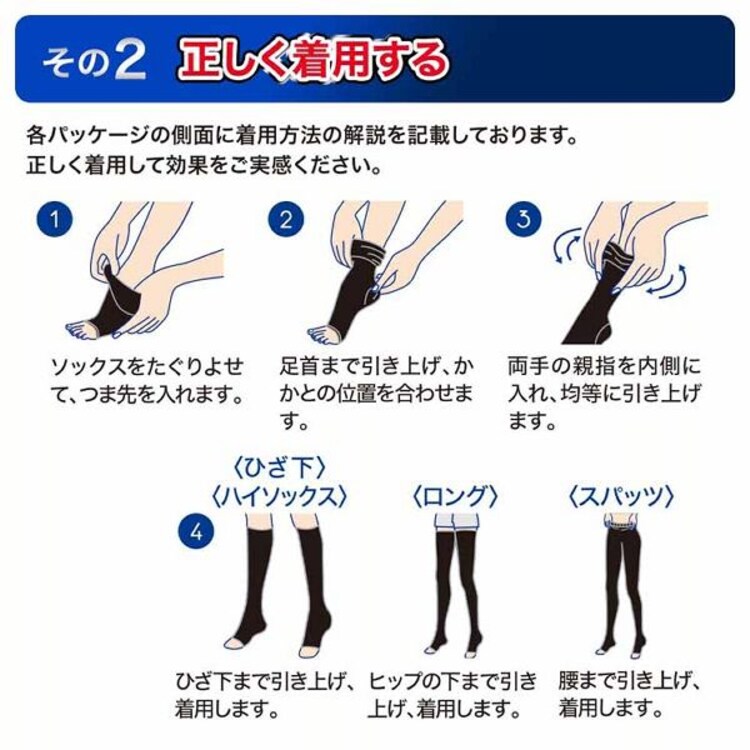 その2 正しく着用する

各パッケージの側面に着用方法の解説を記載しております。
正しく着用して効果をご実感ください。

1
ソックスをたぐりよせて、つま先を入れます。

2
足首まで引き上げ、かかとの位置を合わせます。

3
両手の親指を内側に入れ、均等に引き上げます。

4
〈ひざ下〉
〈ハイソックス〉
ひざ下まで引き上げ、着用します。

〈ロング〉
ヒップの下まで引き上げ、着用します。

〈スパッツ〉
腰まで引き上げ、着用します。