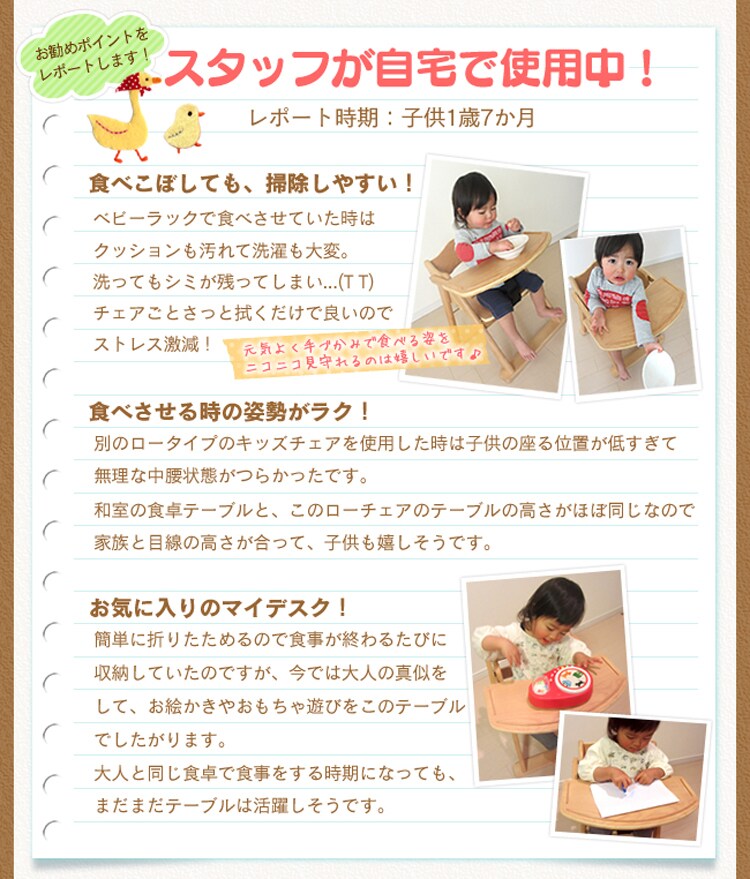 お勧めポイントをレポートします！

スタッフが自宅で使用中！

レポート時期：子供1歳7か月

食べこぼしても、掃除しやすい！

ベビーラックで食べさせていた時は
クッションも汚れて洗濯も大変。
洗ってもシミが残ってしまい…(T T)
チェアごとさっと拭くだけで良いので
ストレス激減！

元気よく手づかみで食べる姿をニコニコ見守れるのは嬉しいです♪

食べさせる時の姿勢がラク！

別のロータイプのキッズチェアを使用した時は子供の座る位置が低すぎて
無理な中腰状態がつらかったです。
和室の食卓テーブルと、このローチェアのテーブルの高さがほぼ同じなので
家族と目線の高さが合って、子供も嬉しそうです。

お気に入りのマイデスク！

簡単に折りたためるので食事が終わるたびに
収納していたのですが、今では大人の真似を
して、お絵かきやおもちゃ遊びをこのテーブル
でしたがります。
大人と同じ食卓で食事をする時期になっても、
まだまだテーブルは活躍しそうです。