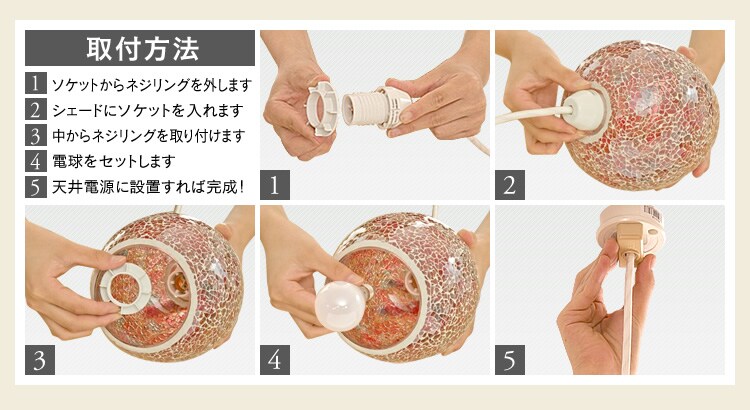 取付方法

1 ソケットからネジリングを外します
2 シェードにソケットを入れます
3 中からネジリングを取り付けます
4 電球をセットします
5 天井電源に設置すれば完成！

1

2

3

4

5