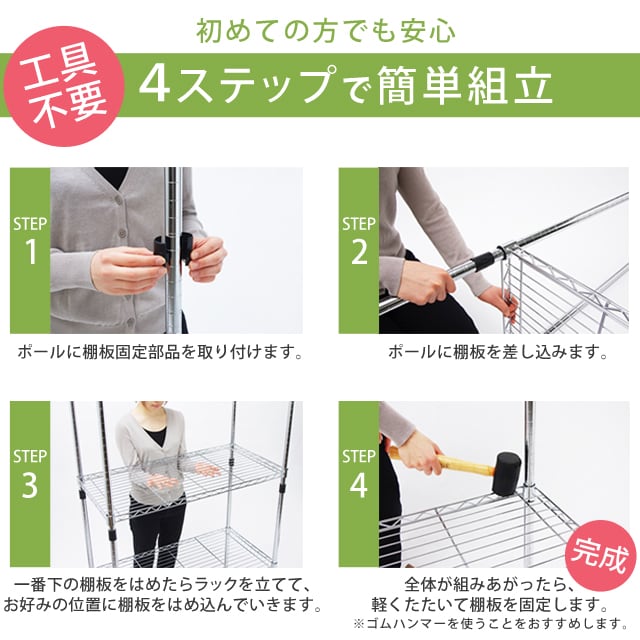 初めての方でも安心

工具不要

4ステップで簡単組立

STEP 1

ポールに棚板固定部品を取り付けます。

STEP 2

ポールに棚板を差し込みます。

STEP 3

一番下の棚板をはめたらラックを立てて、お好みの位置に棚板をはめ込んでいきます。

STEP 4

完成

全体が組みあがったら、軽くたたいて棚板を固定します。
※ゴムハンマーを使うことをおすすめします。