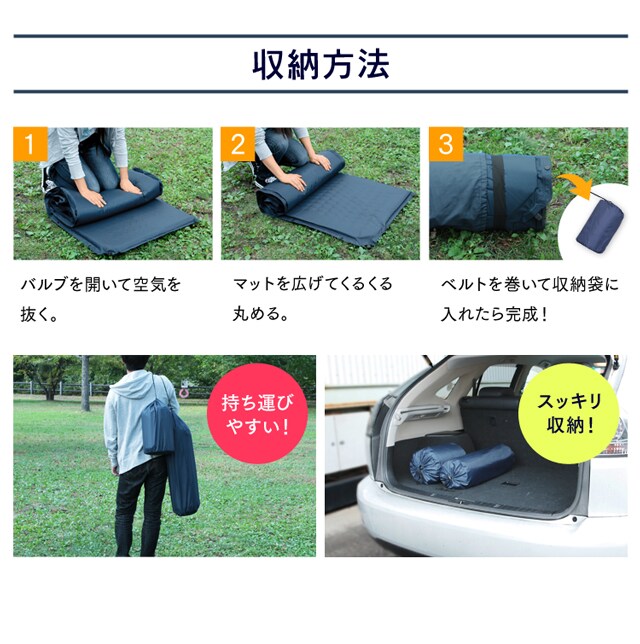 収納方法

1

バルブを開いて空気を抜く。

2

マットを広げてくるくる丸める。

3

ベルトを巻いて収納袋に入れたら完成！

持ち運びやすい！

スッキリ収納！