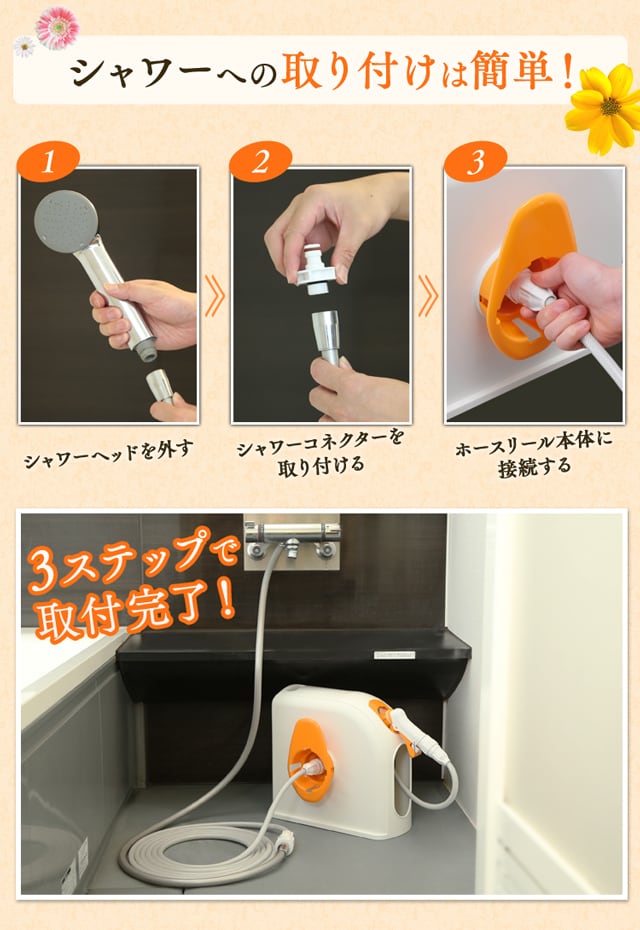 シャワーへの取り付けは簡単！

1

シャワーヘッドを外す

2

シャワーコネクターを取り付ける

3

ホースリール本体に接続する

3ステップで取付完了！