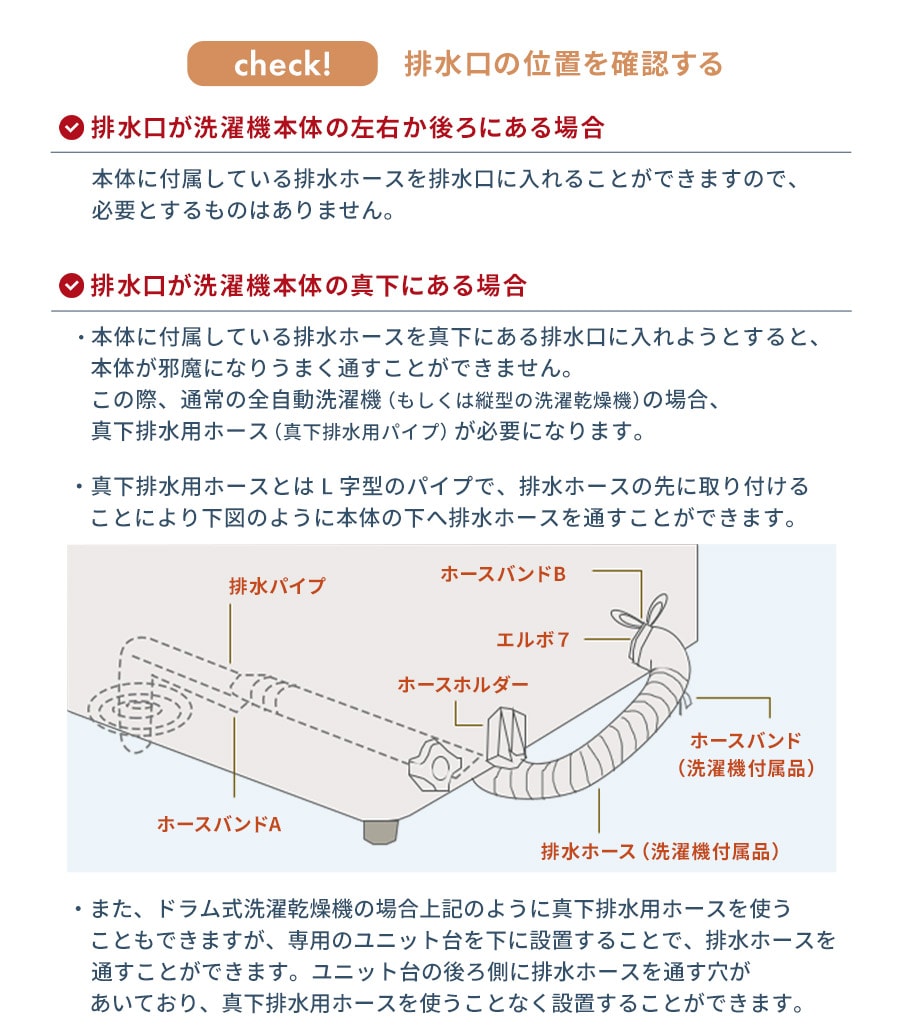 check! 排水口の位置を確認する

排水口が洗濯機本体の左右か後ろにある場合

本体に付属している排水ホースを排水口に入れることができますので、必要とするものはありません。

排水口が洗濯機本体の真下にある場合

・本体に付属している排水ホースを真下にある排水口に入れようとすると、本体が邪魔になりうまく通すことができません。
この際、通常の全自動洗濯機（もしくは縦型の洗濯乾燥機）の場合、真下排水用ホース（真下排水用パイプ）が必要になります。

・真下排水用ホースとはＬ字型のパイプで、排水ホースの先に取り付けることにより下図のように本体の下へ排水ホースを通すことができます。

排水パイプ
ホースバンドB
エルボ７
ホースホルダー
ホースバンド（洗濯機付属品）
ホースバンドA
排水ホース（洗濯機付属品）

・また、ドラム式洗濯乾燥機の場合上記のように真下排水用ホースを使うこともできますが、専用のユニット台を下に設置することで、排水ホースを通すことができます。ユニット台の後ろ側に排水ホースを通す穴があいており、真下排水用ホースを使うことなく設置することができます。