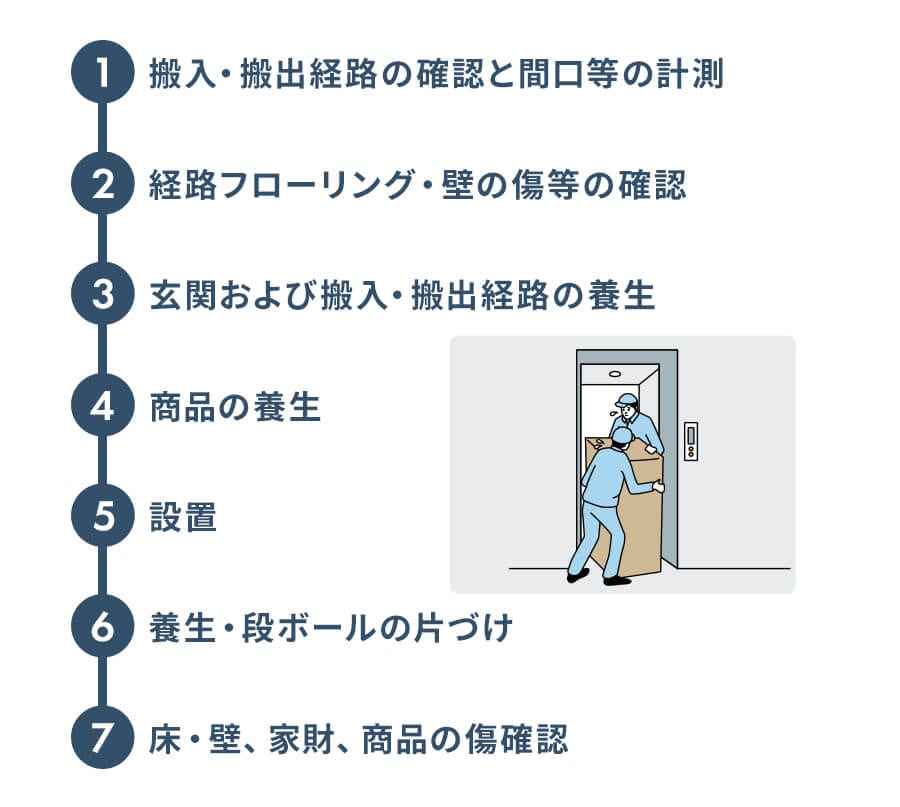 1 搬入・搬出経路の確認と間口等の計測

2 経路フローリング・壁の傷等の確認

3 玄関および搬入・搬出経路の養生

4 商品の養生

5 設置

6 養生・段ボールの片づけ

7 床・壁、家財、商品の傷確認