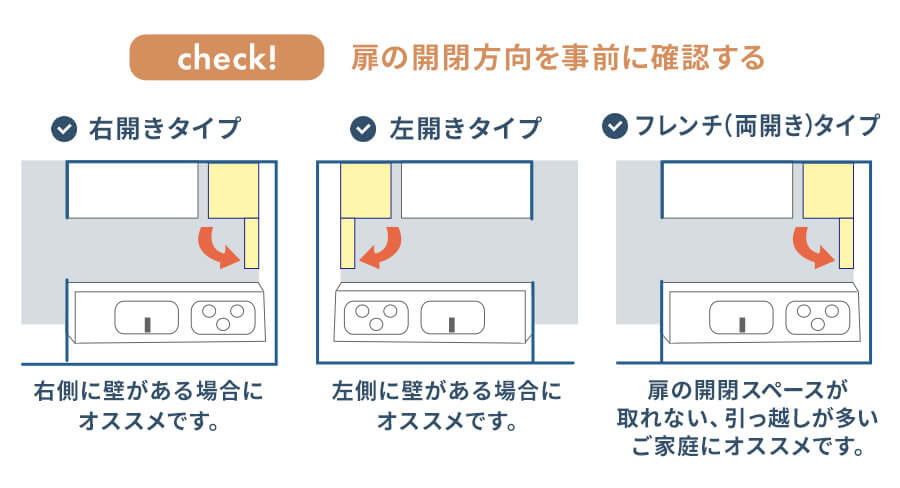 check!

扉の開閉方向を事前に確認する

右開きタイプ

右側に壁がある場合にオススメです。

左開きタイプ

左側に壁がある場合にオススメです。

フレンチ(両開き)タイプ

扉の開閉スペースが取れない、引っ越しが多いご家庭にオススメです。