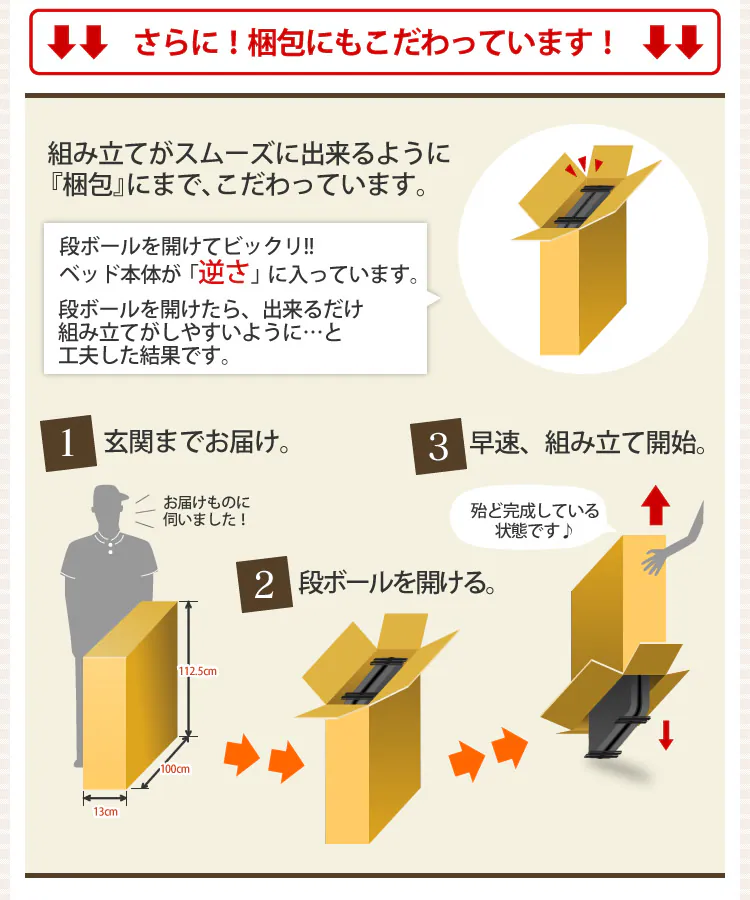 さらに！梱包にもこだわっています！

組み立てがスムーズに出来るように『梱包』にまで、こだわっています。

段ボールを開けてビックリ!!
ベッド本体が「逆さ」に入っています。

段ボールを開けたら、出来るだけ組み立てがしやすいように…と工夫した結果です。

1 玄関までお届け。

お届けものに伺いました！

112.5cm

100cm

13cm

2 段ボールを開ける。

3 早速、組み立て開始。

殆ど完成している状態です♪