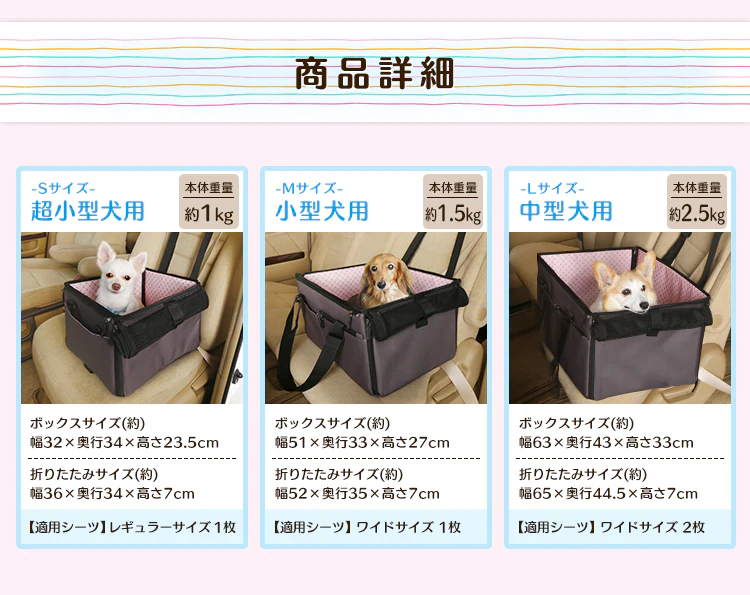 商品詳細

-Sサイズ-
超小型犬用
本体重量
約1kg

ボックスサイズ(約)
幅32×奥行34×高さ23.5cm

折りたたみサイズ(約)
幅36×奥行34×高さ7cm

【適用シーツ】レギュラーサイズ 1枚

-Mサイズ-
小型犬用
本体重量
約1.5kg

ボックスサイズ(約)
幅51×奥行33×高さ27cm

折りたたみサイズ(約)
幅52×奥行35×高さ7cm

【適用シーツ】ワイドサイズ 1枚

-Lサイズ-
中型犬用
本体重量
約2.5kg

ボックスサイズ(約)
幅63×奥行43×高さ33cm

折りたたみサイズ(約)
幅65×奥行44.5×高さ7cm

【適用シーツ】ワイドサイズ 2枚