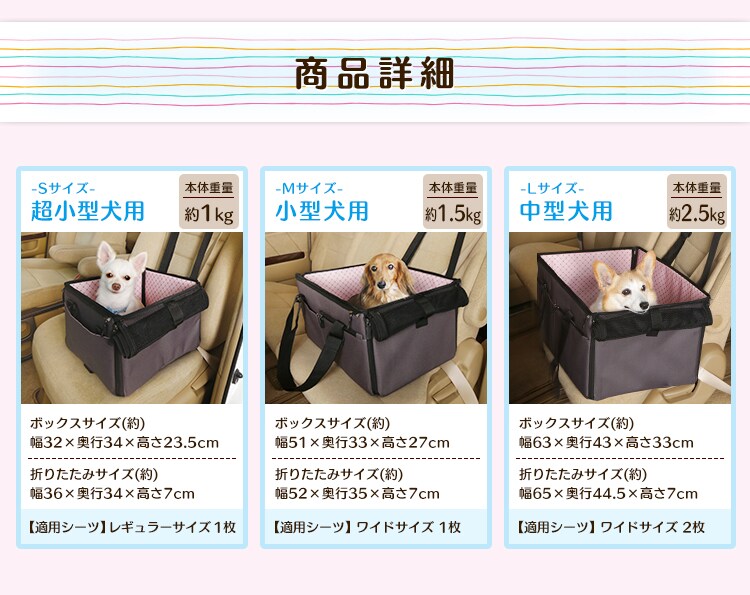 商品詳細

-Sサイズ-
超小型犬用
本体重量
約1kg

ボックスサイズ(約)
幅32×奥行34×高さ23.5cm

折りたたみサイズ(約)
幅36×奥行34×高さ7cm

【適用シーツ】レギュラーサイズ 1枚

-Mサイズ-
小型犬用
本体重量
約1.5kg

ボックスサイズ(約)
幅51×奥行33×高さ27cm

折りたたみサイズ(約)
幅52×奥行35×高さ7cm

【適用シーツ】ワイドサイズ 1枚

-Lサイズ-
中型犬用
本体重量
約2.5kg

ボックスサイズ(約)
幅63×奥行43×高さ33cm

折りたたみサイズ(約)
幅65×奥行44.5×高さ7cm

【適用シーツ】ワイドサイズ 2枚