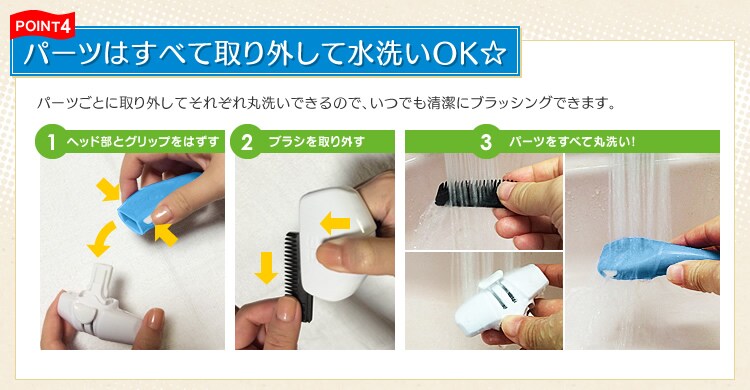 POINT4
パーツはすべて取り外して水洗いOK☆

パーツごとに取り外してそれぞれ丸洗いできるので、いつでも清潔にブラッシングできます。

1 ヘッド部とグリップをはずす

2 ブラシを取り外す

3 パーツをすべて丸洗い！