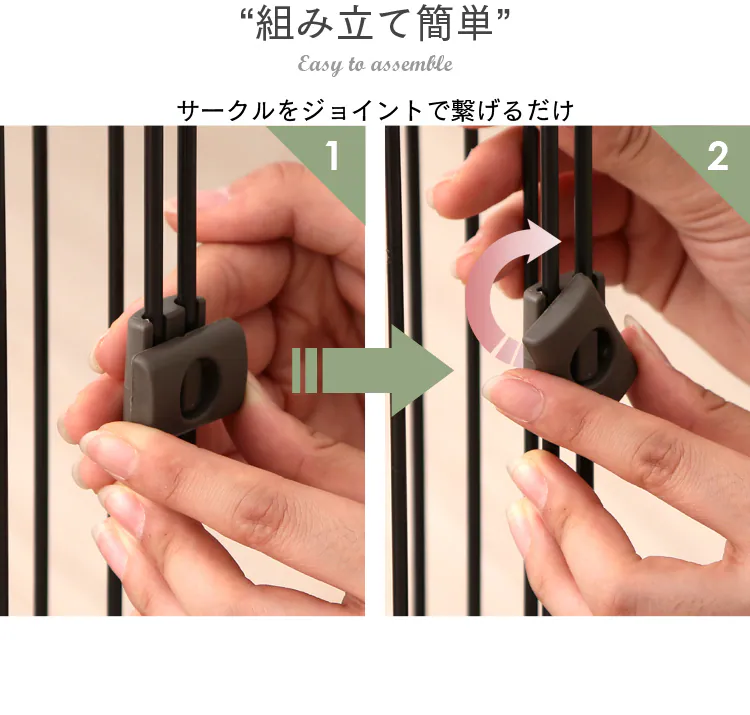 “組み立て簡単”

Easy to assemble

サークルをジョイントで繋げるだけ

1

2