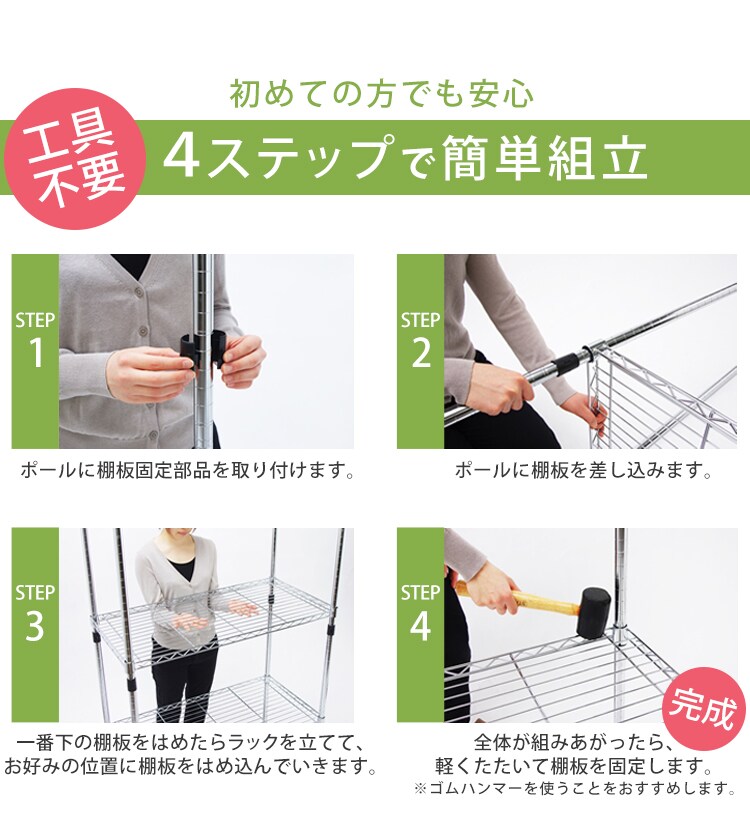 初めての方でも安心

工具不要

4ステップで簡単組立

STEP 1

ポールに棚板固定部品を取り付けます。

STEP 2

ポールに棚板を差し込みます。

STEP 3

一番下の棚板をはめたらラックを立てて、お好みの位置に棚板をはめ込んでいきます。

STEP 4

完成

全体が組みあがったら、軽くたたいて棚板を固定します。
※ゴムハンマーを使うことをおすすめします。