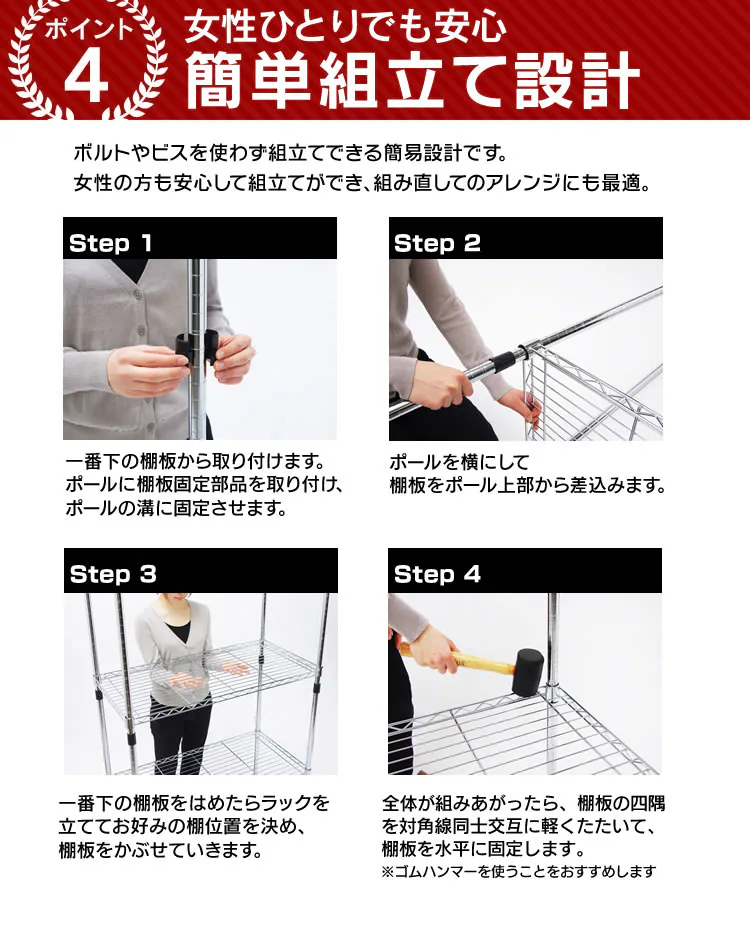 ポイント
4

女性ひとりでも安心
簡単組立て設計

ボルトやビスを使わず組立てできる簡易設計です。
女性の方も安心して組立てができ、組み直してのアレンジにも最適。

Step 1

一番下の棚板から取り付けます。
ポールに棚板固定部品を取り付け、
ポールの溝に固定させます。

Step 2

ポールを横にして
棚板をポール上部から差込みます。

Step 3

一番下の棚板をはめたらラックを
立ててお好みの棚位置を決め、
棚板をかぶせていきます。

Step 4

全体が組みあがったら、棚板の四隅
を対角線同士交互に軽くたたいて、
棚板を水平に固定します。
※ゴムハンマーを使うことをおすすめします