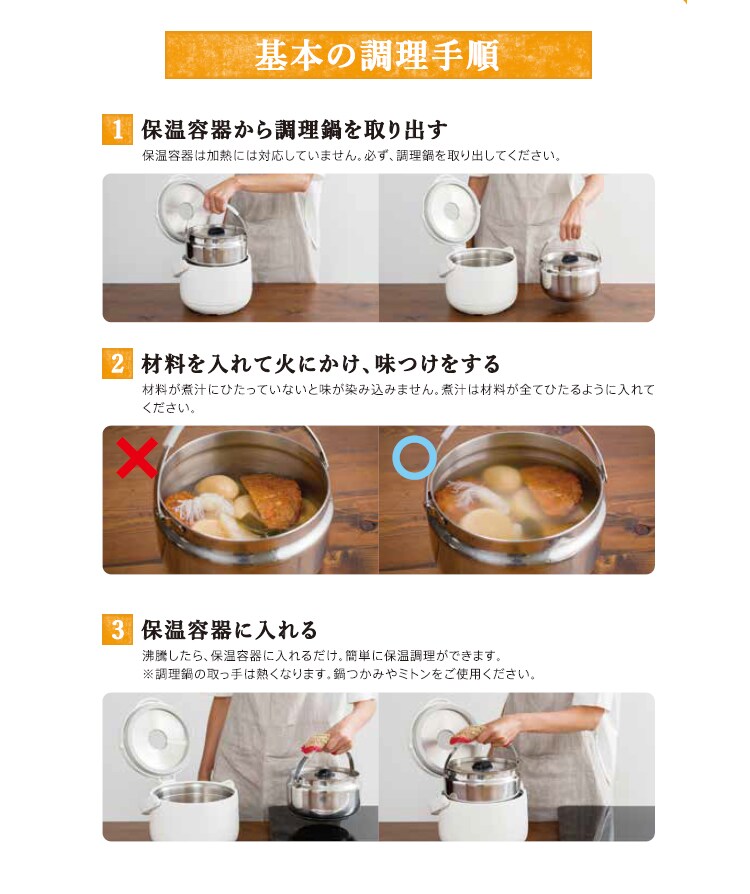 基本の調理手順

1 保温容器から調理鍋を取り出す

保温容器は加熱には対応していません。必ず、調理鍋を取り出してください。

2 材料を入れて火にかけ、味つけをする

材料が煮汁にひたっていないと味が染み込みません。煮汁は材料が全てひたるように入れてください。

3 保温容器に入れる

沸騰したら、保温容器に入れるだけ。簡単に保温調理ができます。
※調理鍋の取っ手は熱くなります。鍋つかみやミトンをご使用ください。