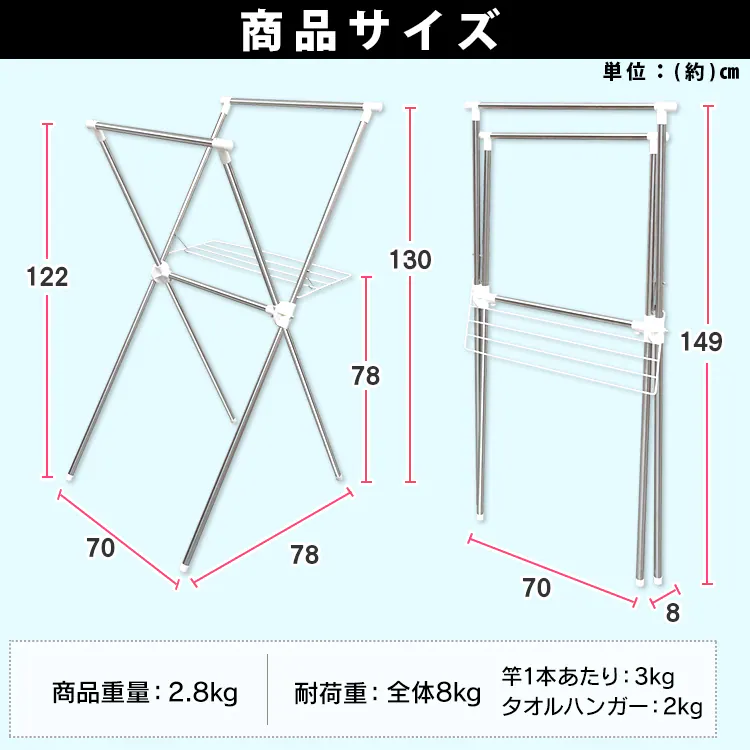 商品サイズ

単位：(約)cm

122

130

78

70

78

149

70

8

商品重量：2.8kg

耐荷重：全体8kg

竿1本あたり：3kg
タオルハンガー：2kg