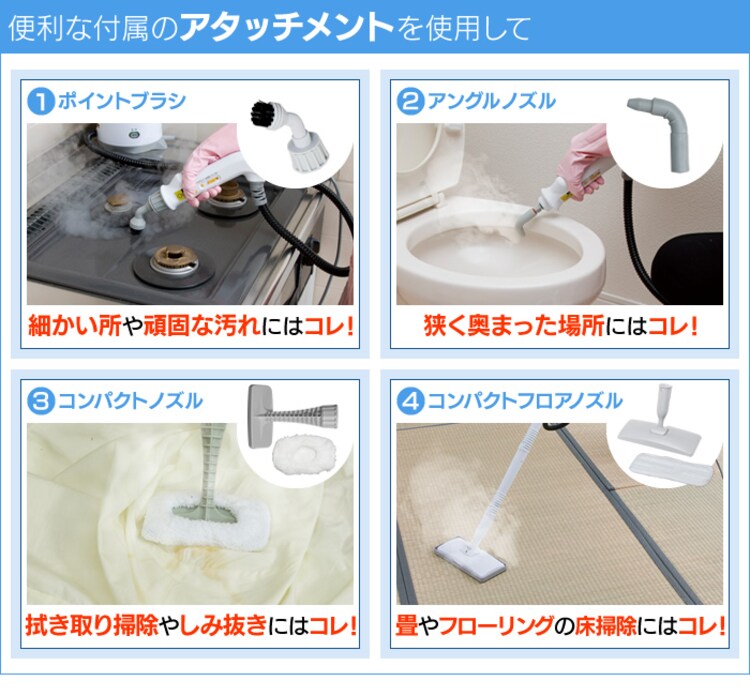 便利な付属のアタッチメントを使用して

1 ポイントブラシ

細かい所や頑固な汚れにはコレ!

2 アングルノズル

狭く奥まった場所にはコレ!

3 コンパクトノズル

拭き取り掃除やしみ抜きにはコレ!

4 コンパクトフロアノズル

畳やフローリングの床掃除にはコレ!