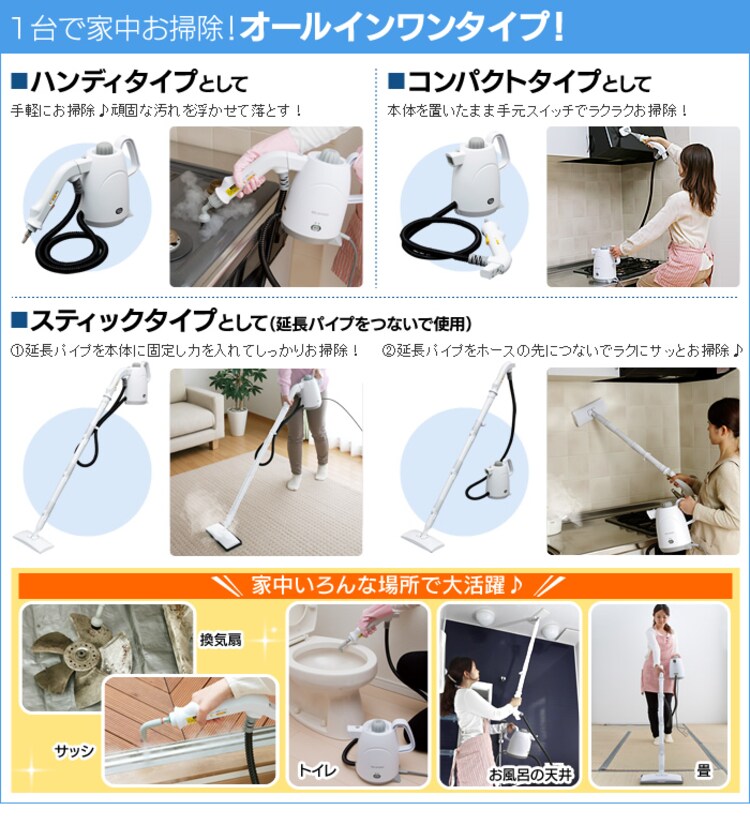 1台で家中お掃除!オールインワンタイプ!

■ハンディタイプとして
手軽にお掃除♪頑固な汚れを浮かせて落とす!

■コンパクトタイプとして
本体を置いたまま手元スイッチでラクラクお掃除!

■スティックタイプとして(延長パイプをつないで使用)
①延長パイプを本体に固定し力を入れてしっかりお掃除!
②延長パイプをホースの先につないでラクにサッとお掃除♪

家中いろんな場所で大活躍♪

換気扇
サッシ
トイレ
お風呂の天井
畳