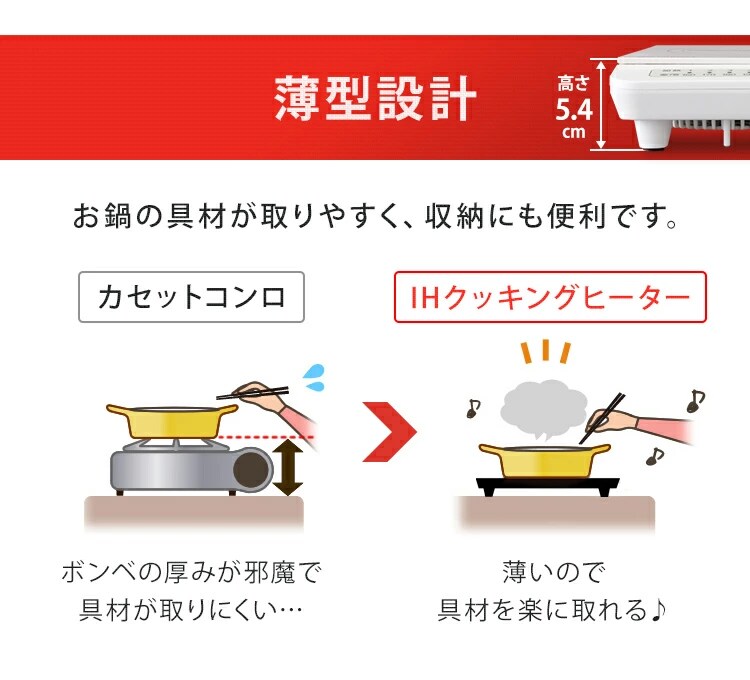 薄型設計

高さ
5.4
cm

お鍋の具材が取りやすく、収納にも便利です。

カセットコンロ

IHクッキングヒーター

ボンベの厚みが邪魔で
具材が取りにくい…

薄いので
具材を楽に取れる♪