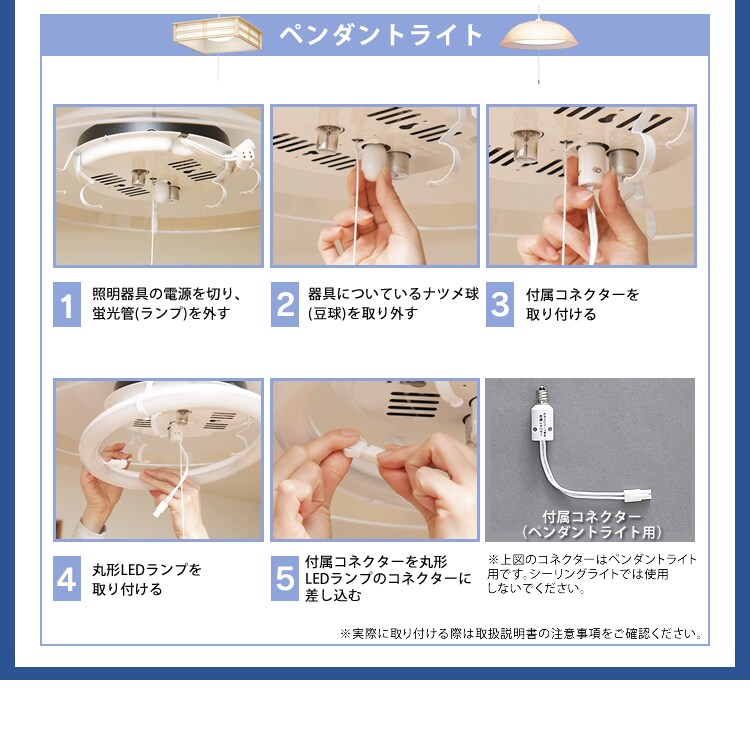 ペンダントライト

1 照明器具の電源を切り、蛍光管(ランプ)を外す

2 器具についているナツメ球(豆球)を取り外す

3 付属コネクターを取り付ける

4 丸形LEDランプを取り付ける

5 付属コネクターを丸形LEDランプのコネクターに差し込む

付属コネクター
(ペンダントライト用)

※上図のコネクターはペンダントライト用です。シーリングライトでは使用しないでください。

※実際に取り付ける際は取扱説明書の注意事項をご確認ください。