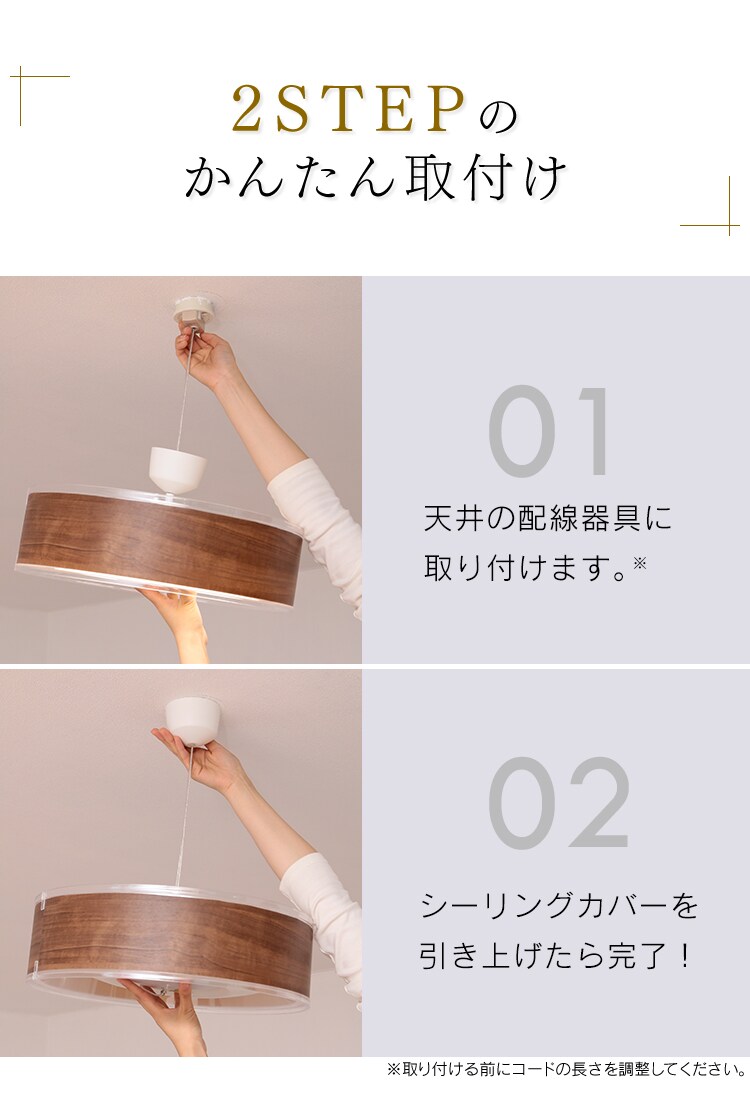 2STEPの
かんたん取付け

01

天井の配線器具に
取り付けます。※

02

シーリングカバーを
引き上げたら完了！

※取り付ける前にコードの長さを調整してください。