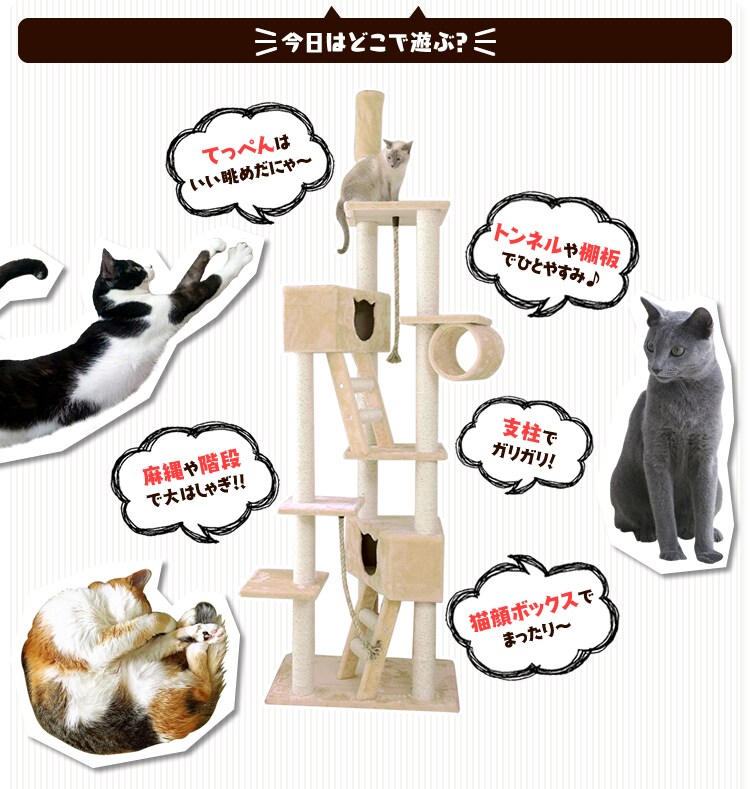 今日はどこで遊ぶ?

てっぺんは
いい眺めだにゃ〜

トンネルや棚板
でひとやすみ♪

支柱で
ガリガリ!

麻縄や階段
で大はしゃぎ!!

猫顔ボックスで
まったり〜