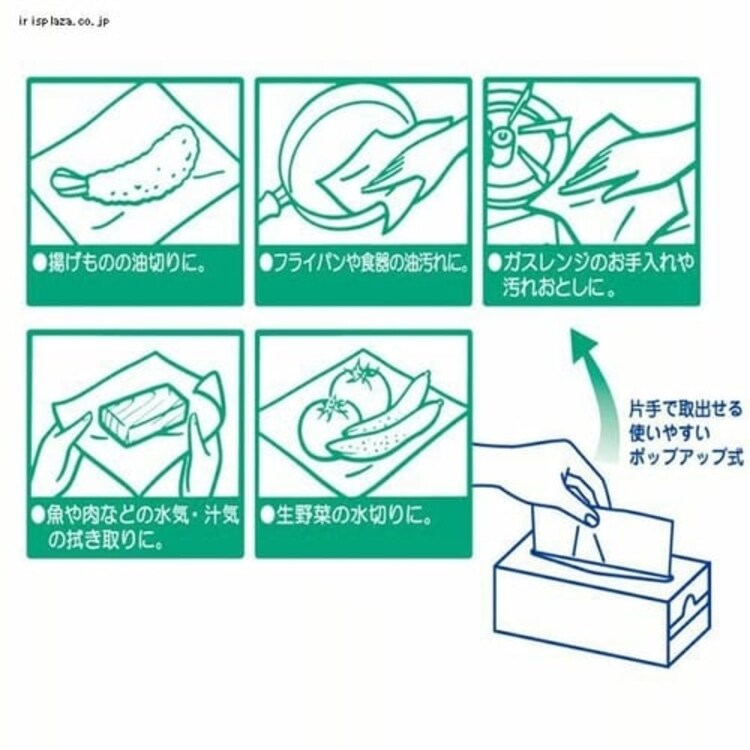 irisplaza.co.jp

●揚げものの油切りに。

●フライパンや食器の油汚れに。

●ガスレンジのお手入れや汚れおとしに。

●魚や肉などの水気・汁気の拭き取りに。

●生野菜の水切りに。

片手で取出せる
使いやすい
ポップアップ式