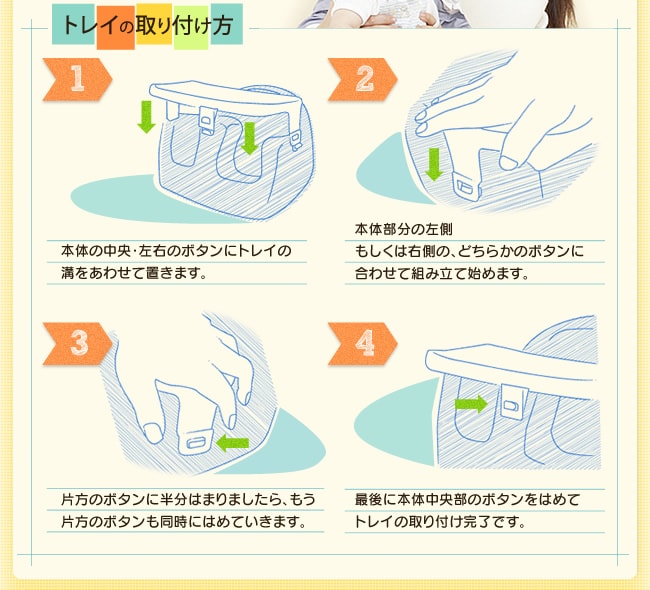 トレイの取り付け方

1

本体の中央･左右のボタンにトレイの溝をあわせて置きます。

2

本体部分の左側もしくは右側の、どちらかのボタンに合わせて組み立て始めます。

3

片方のボタンに半分はまりましたら、もう片方のボタンも同時にはめていきます。

4

最後に本体中央部のボタンをはめてトレイの取り付け完了です。