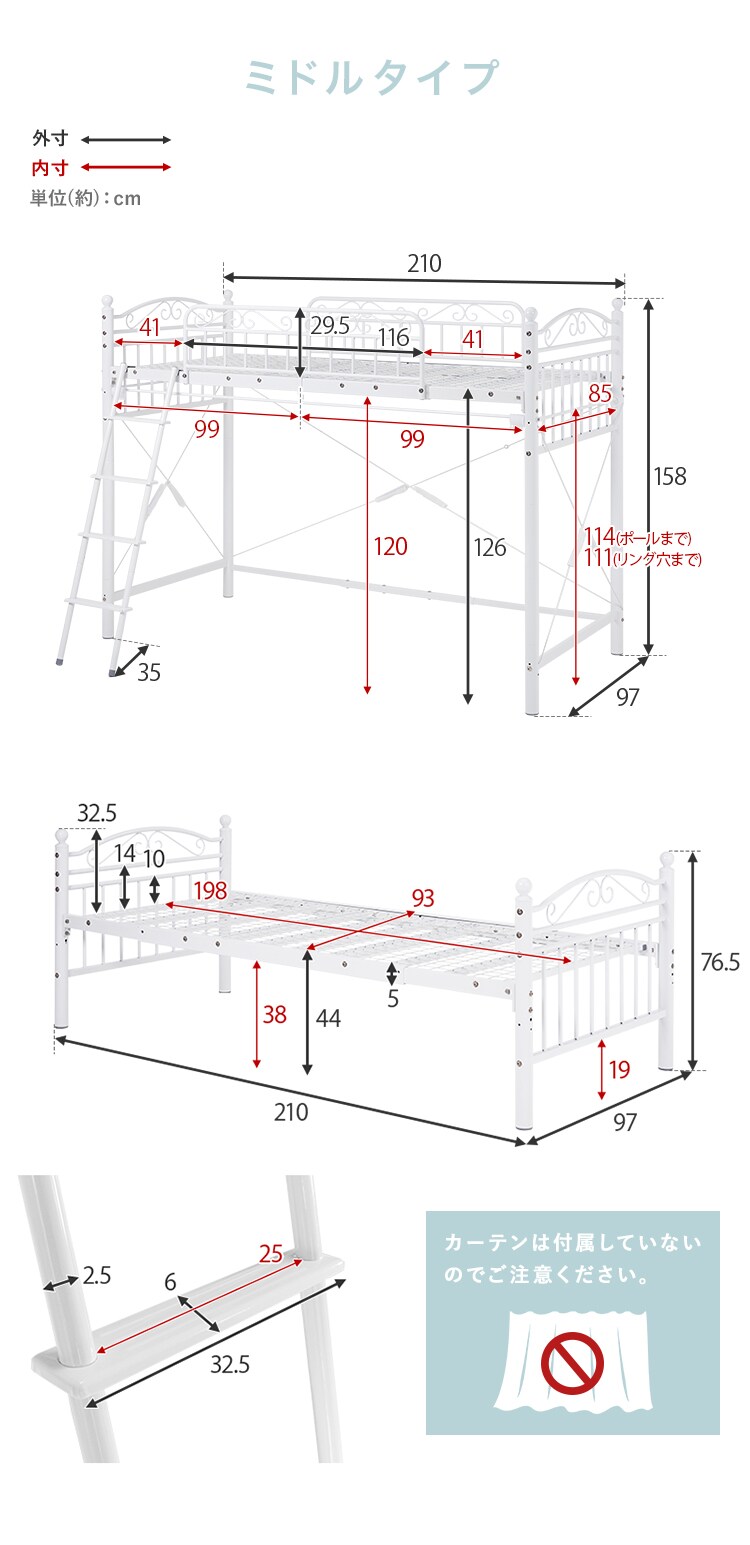 ミドルタイプ

外寸
内寸
単位(約):cm

210
41
29.5
116
41
85
99
99
158
120
126
114(ポールまで)
111(リング穴まで)
35
97

32.5
14
10
198
93
76.5
38
44
5
19
210
97

2.5
6
25
32.5

カーテンは付属していないのでご注意ください。